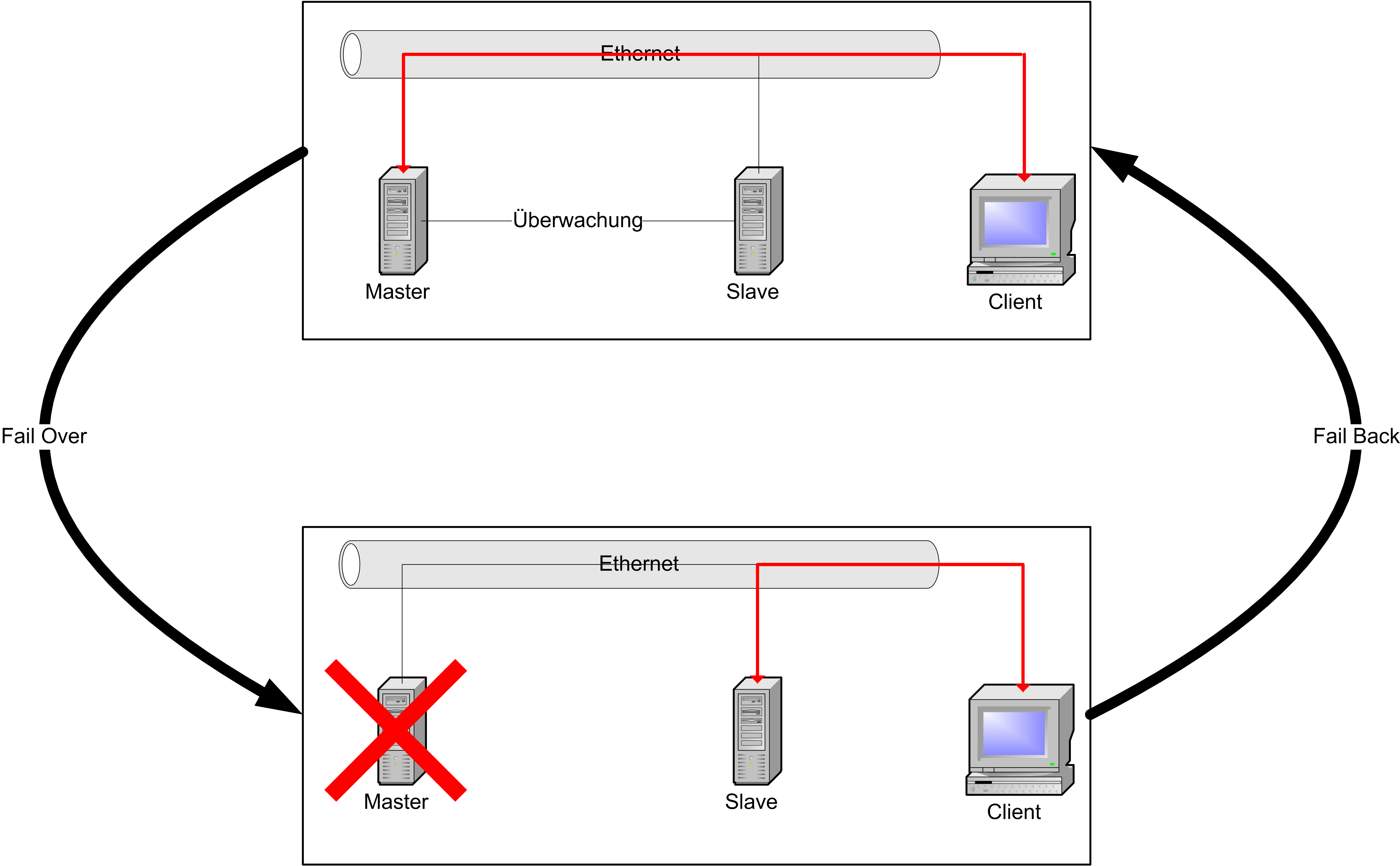 Ethernet

Überwachung

Master

Slave

Client

Fail Over

Fail Back

Ethernet

Master

Slave

Client